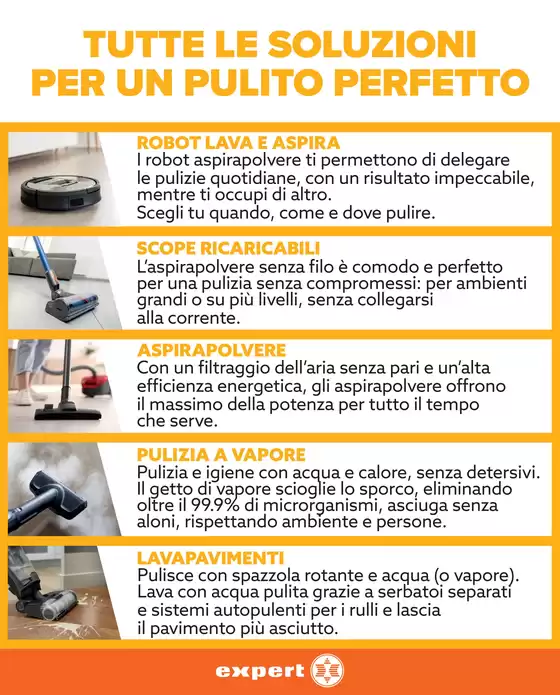 TUTTE LE SOLUZIONI PER UN PULITO PERFETTO

ROBOT LAVA E ASPIRA
I robot aspirapolvere ti permettono di delegare le pulizie quotidiane, con un risultato impeccabile, mentre ti occupi di altro.
Scegli tu quando, come e dove pulire.

SCOPE RICARICABILI
L'aspirapolvere senza filo è comodo e perfetto per una pulizia senza compromessi: per ambienti grandi o su più livelli, senza collegarsi alla corrente.

ASPIRAPOLVERE
Con un filtraggio dell'aria senza pari e un'alta efficienza energetica, gli aspirapolvere offrono il massimo della potenza per tutto il tempo che serve.

PULIZIA A VAPORE
Pulizia e igiene con acqua e calore, senza detersivi. Il getto di vapore scioglie lo sporco, eliminando oltre il 99.9% di microrganismi, asciuga senza aloni, rispettando ambiente e persone.

LAVAPAVIMENTI
Pulisce con spazzola rotante e acqua (o vapore). Lava con acqua pulita grazie a serbatoi separati e sistemi autopulenti per i rulli e lascia il pavimento più asciutto.

expert