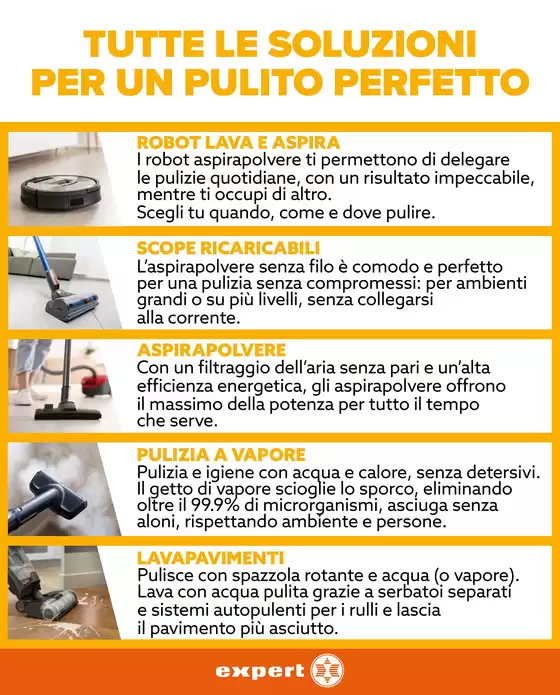 TUTTE LE SOLUZIONI PER UN PULITO PERFETTO

ROBOT LAVA E ASPIRA
I robot aspirapolvere ti permettono di delegare le pulizie quotidiane, con un risultato impeccabile, mentre ti occupi di altro.
Scegli tu quando, come e dove pulire.

SCOPE RICARICABILI
L'aspirapolvere senza filo è comodo e perfetto per una pulizia senza compromessi: per ambienti grandi o su più livelli, senza collegarsi alla corrente.

ASPIRAPOLVERE
Con un filtraggio dell'aria senza pari e un'alta efficienza energetica, gli aspirapolvere offrono il massimo della potenza per tutto il tempo che serve.

PULIZIA A VAPORE
Pulizia e igiene con acqua e calore, senza detersivi. Il getto di vapore scioglie lo sporco, eliminando oltre il 99.9% di microrganismi, asciuga senza aloni, rispettando ambiente e persone.

LAVAPAVIMENTI
Pulisce con spazzola rotante e acqua (o vapore). Lava con acqua pulita grazie a serbatoi separati e sistemi autopulenti per i rulli e lascia il pavimento più asciutto.

expert