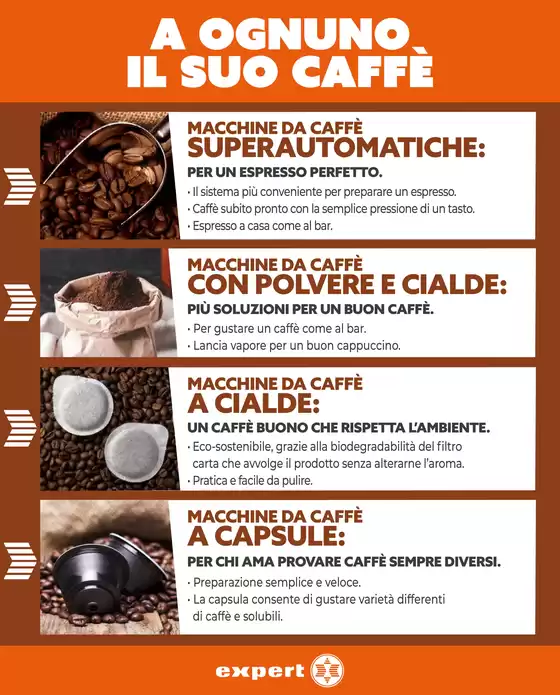 A OGNUNO
IL SUO CAFFÈ

MACCHINE DA CAFFÈ
SUPERAUTOMATICHE:
PER UN ESPRESSO PERFETTO.
• Il sistema più conveniente per preparare un espresso.
• Caffè subito pronto con la semplice pressione di un tasto.
• Espresso a casa come al bar.

MACCHINE DA CAFFÈ
CON POLVERE E CIALDE:
PIÙ SOLUZIONI PER UN BUON CAFFÈ.
• Per gustare un caffè come al bar.
• Lancia vapore per un buon cappuccino.

MACCHINE DA CAFFÈ
A CIALDE:
UN CAFFÈ BUONO CHE RISPETTA L'AMBIENTE.
• Eco-sostenibile, grazie alla biodegradabilità del filtro carta che avvolge il prodotto senza alterarne l'aroma.
• Pratica e facile da pulire.

MACCHINE DA CAFFÈ
A CAPSULE:
PER CHI AMA PROVARE CAFFÈ SEMPRE DIVERSI.
• Preparazione semplice e veloce.
• La capsula consente di gustare varietà differenti di caffè e solubili.

expert